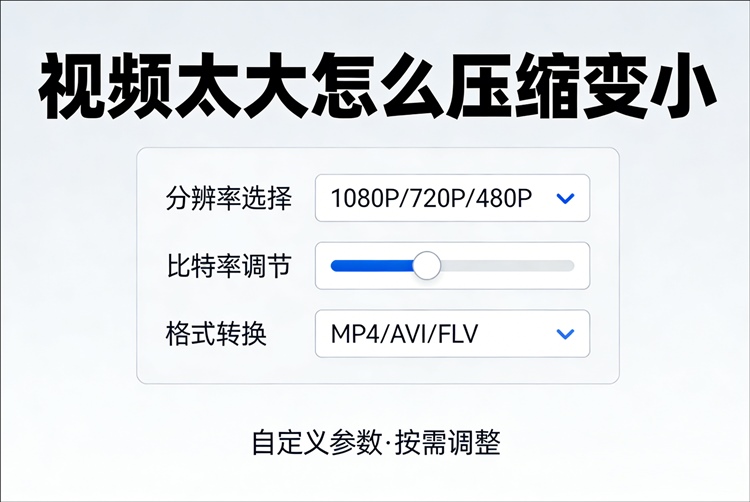 视频太大怎么压缩变小

分辨率选择 1080P/720P/480P

比特率调节

格式转换 MP4/AVI/FLV

自定义参数·按需调整